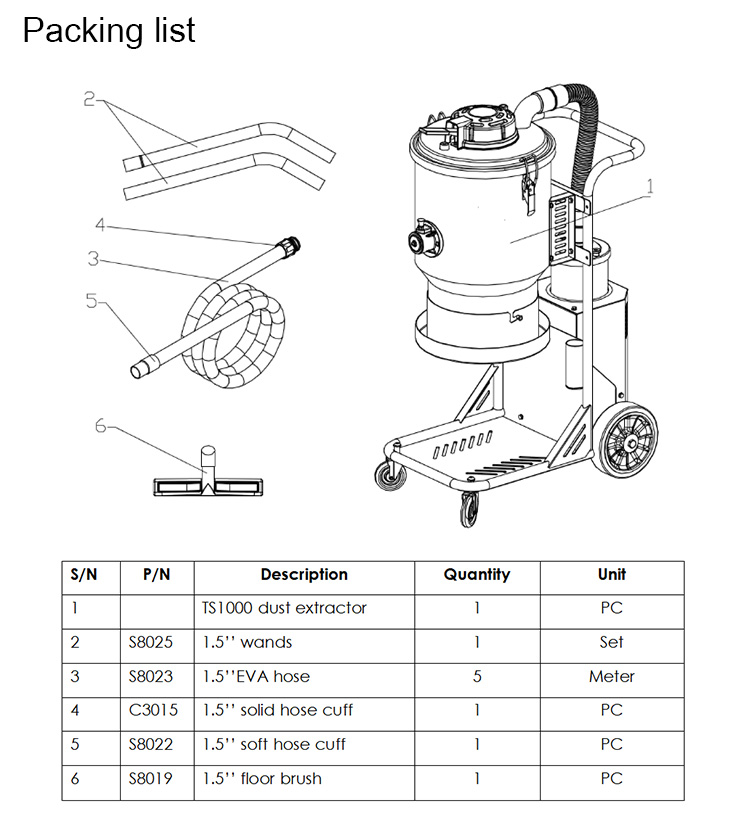 Packing list

2

4

3

5

6

1

| S/N | P/N | Description | Quantity | Unit |
|---|---|---|---|---|
| 1 | | TS1000 dust extractor | 1 | PC |
| 2 | S8025 | 1.5'' wands | 1 | Set |
| 3 | S8023 | 1.5''EVA hose | 5 | Meter |
| 4 | C3015 | 1.5'' solid hose cuff | 1 | PC |
| 5 | S8022 | 1.5'' soft hose cuff | 1 | PC |
| 6 | S8019 | 1.5'' floor brush | 1 | PC |